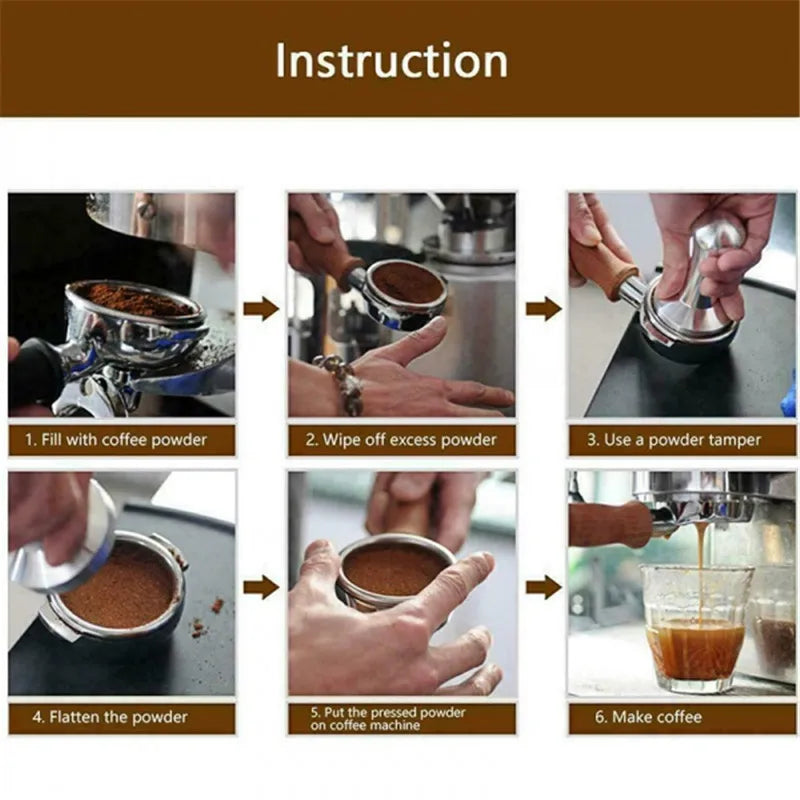 Instruction

1. Fill with coffee powder

2. Wipe off excess powder

3. Use a powder tamper

4. Flatten the powder

5. Put the pressed powder on coffee machine

6. Make coffee